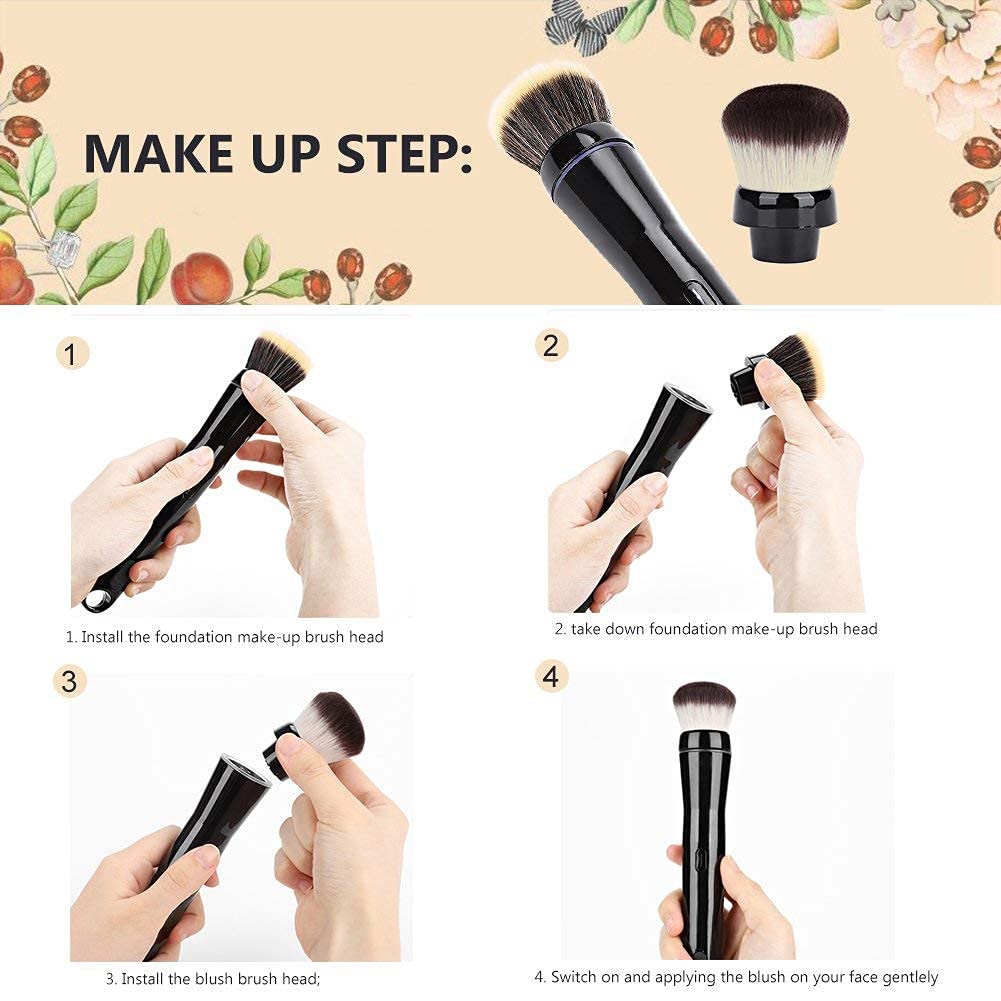 MAKE UP STEP:

1

1. Install the foundation make-up brush head

2

2. take down foundation make-up brush head

3

3. Install the blush brush head;

4

4. Switch on and applying the blush on your face gentlely