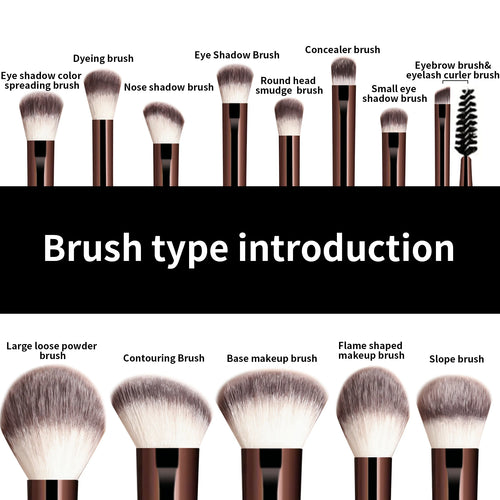 Eye shadow color spreading brush

Dyeing brush

Nose shadow brush

Eye Shadow Brush

Round head smudge brush

Concealer brush

Small eye shadow brush

Eyebrow brush& eyelash curler brush

Brush type introduction

Large loose powder brush

Contouring Brush

Base makeup brush

Flame shaped makeup brush

Slope brush